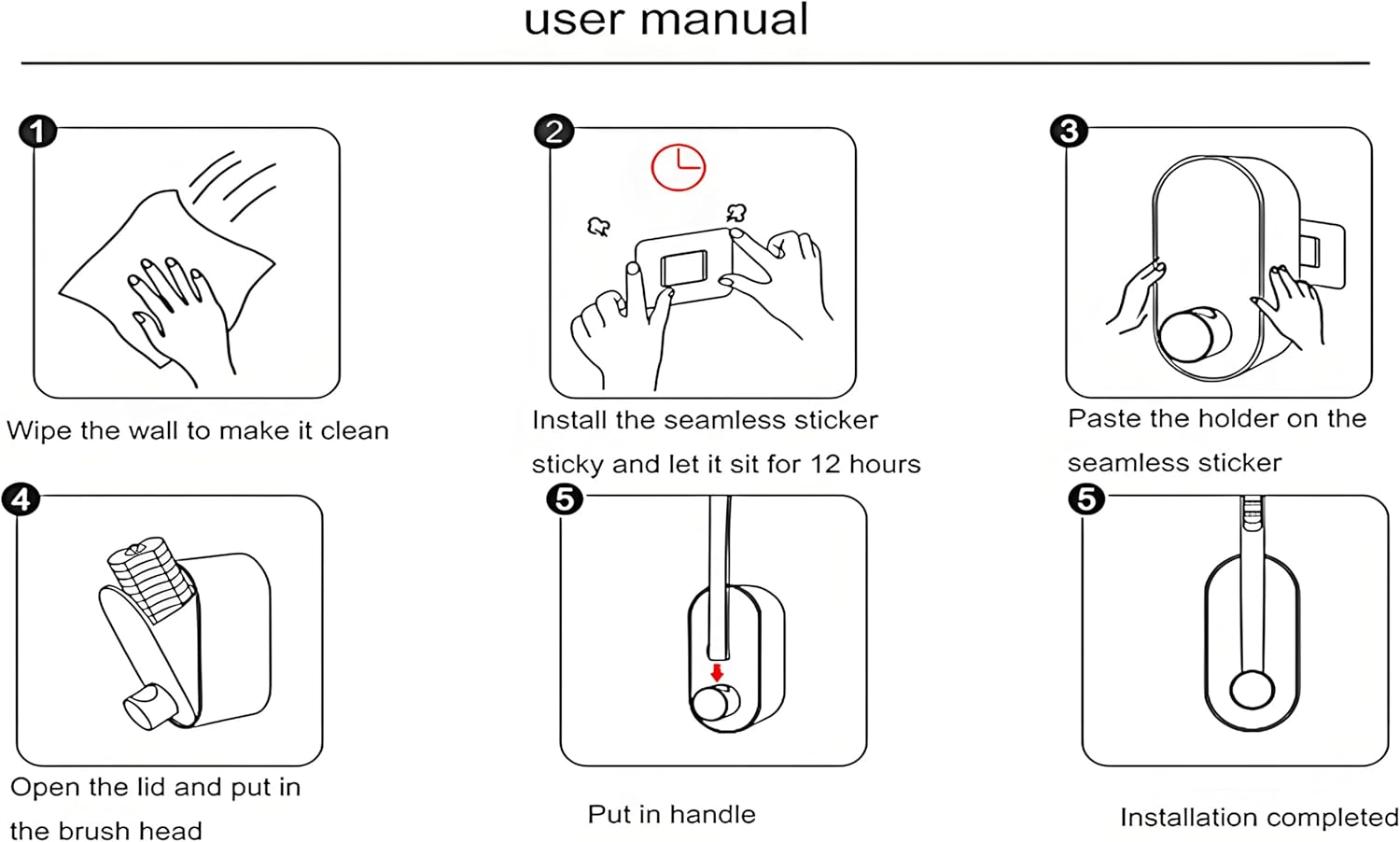 user manual

1

Wipe the wall to make it clean

2

Install the seamless sticker sticky and let it sit for 12 hours

3

Paste the holder on the seamless sticker

4

Open the lid and put in the brush head

5

Put in handle

5

Installation completed