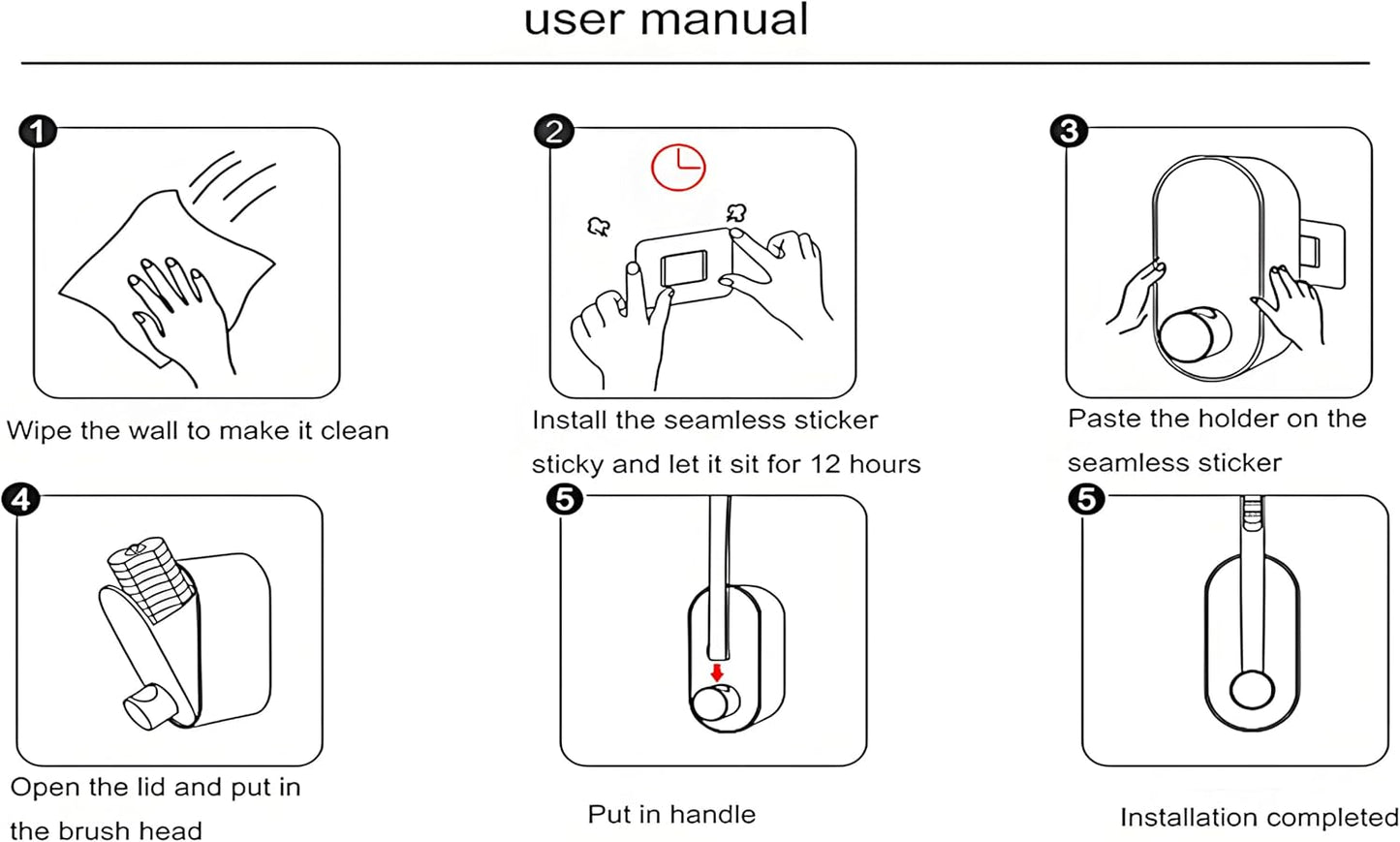 user manual

1
Wipe the wall to make it clean

2
Install the seamless sticker sticky and let it sit for 12 hours

3
Paste the holder on the seamless sticker

4
Open the lid and put in the brush head

5
Put in handle

5
Installation completed