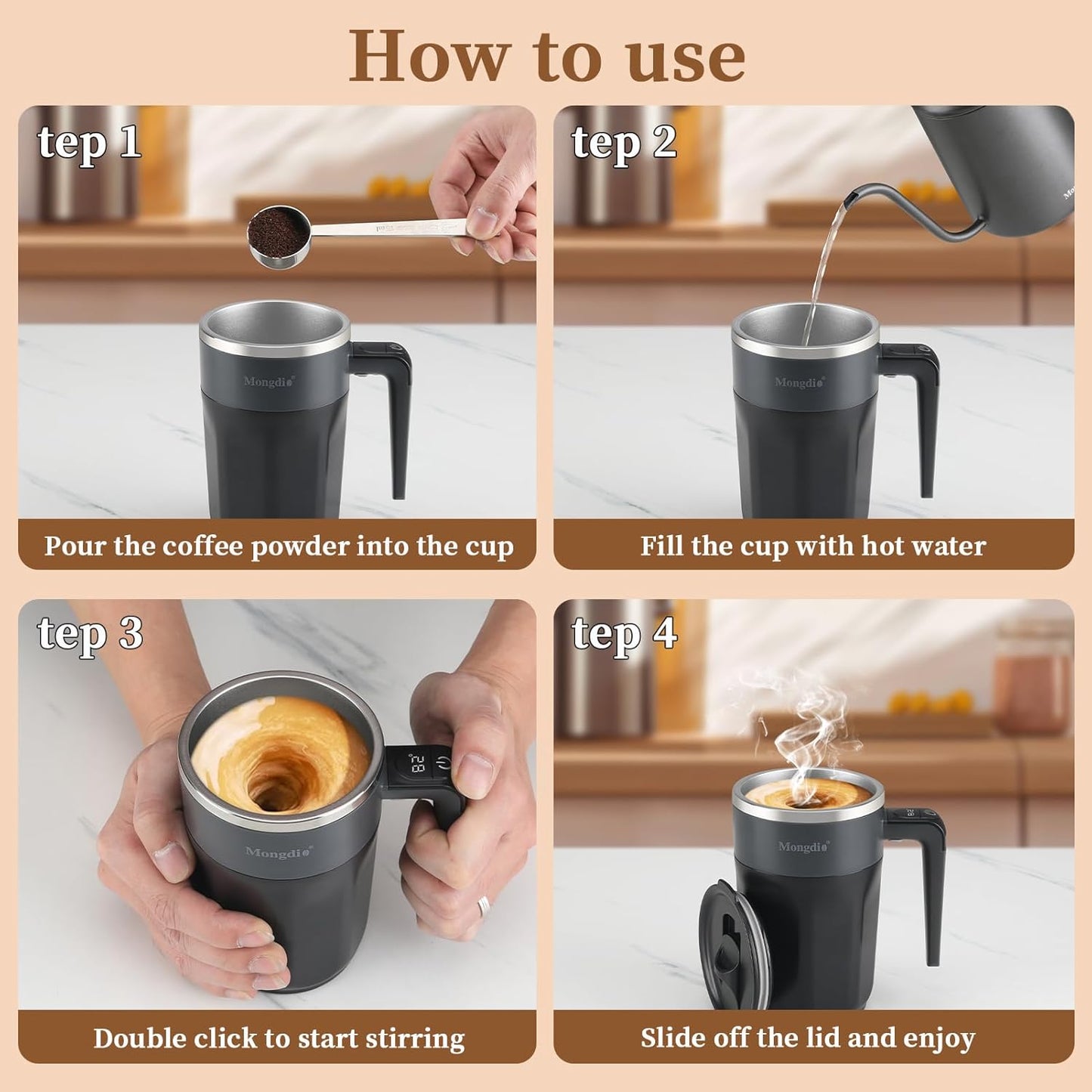 How to use

tep 1

Mongdio

Pour the coffee powder into the cup

tep 2

Mongdio

Fill the cup with hot water

tep 3

Mongdio

Double click to start stirring

tep 4

Mongdio

Slide off the lid and enjoy