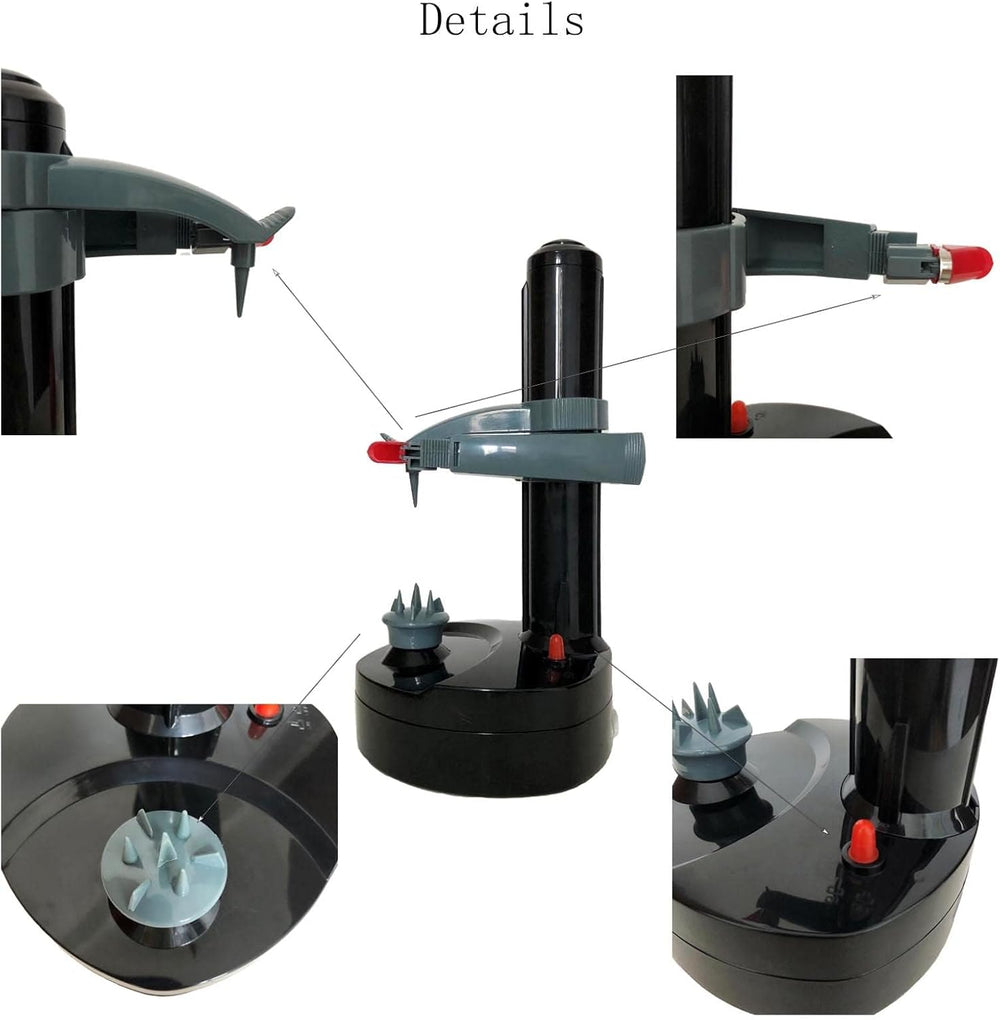 Details