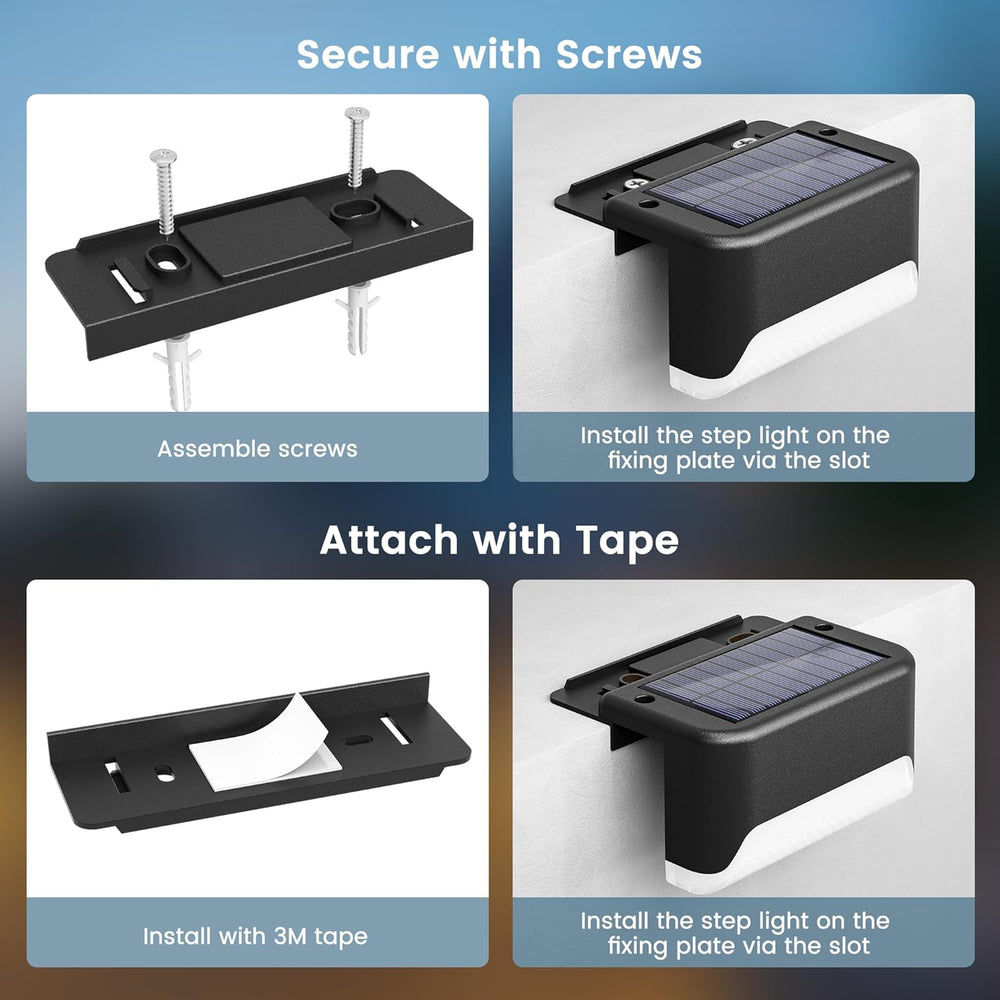 Secure with Screws

Assemble screws

Install the step light on the fixing plate via the slot

Attach with Tape

Install with 3M tape

Install the step light on the fixing plate via the slot