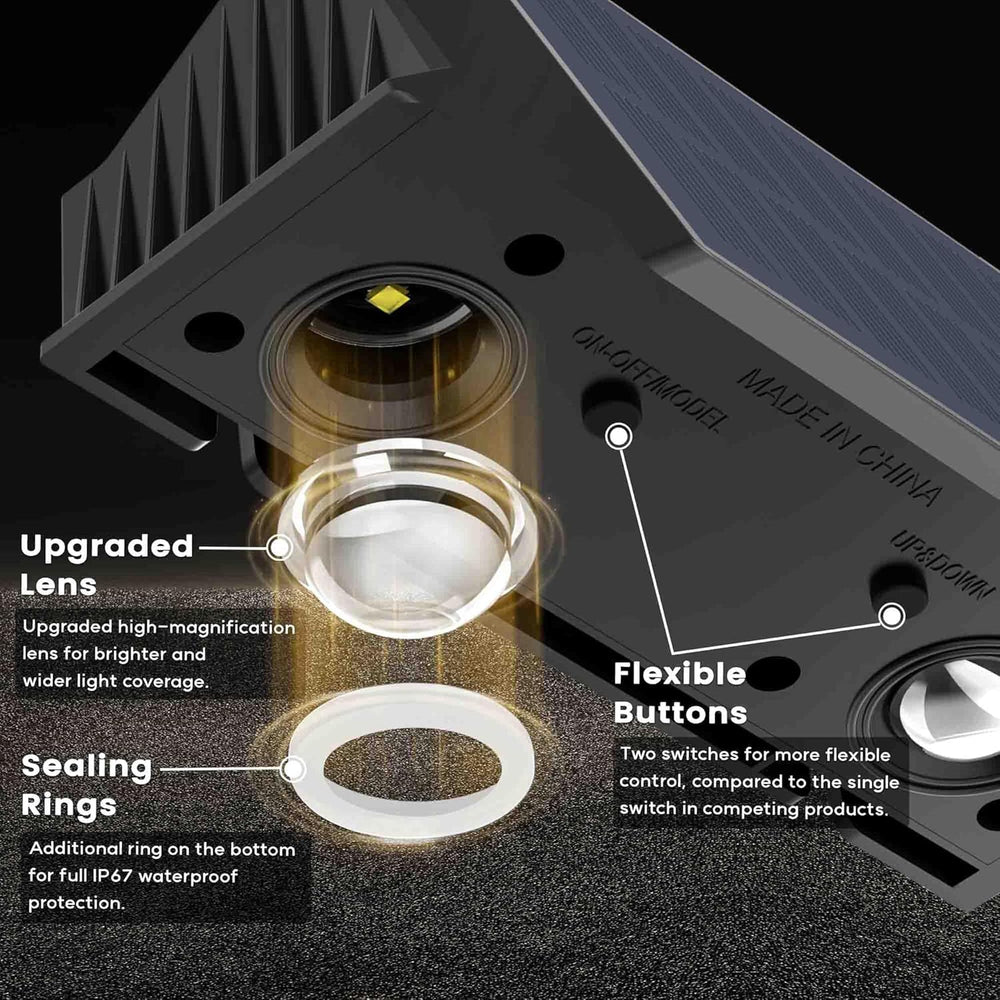 ON-OFF/MODEL

MADE IN CHINA

UP&DOWN

Upgraded Lens

Upgraded high-magnification lens for brighter and wider light coverage.

Sealing Rings

Additional ring on the bottom for full IP67 waterproof protection.

Flexible Buttons

Two switches for more flexible control, compared to the single switch in competing products.