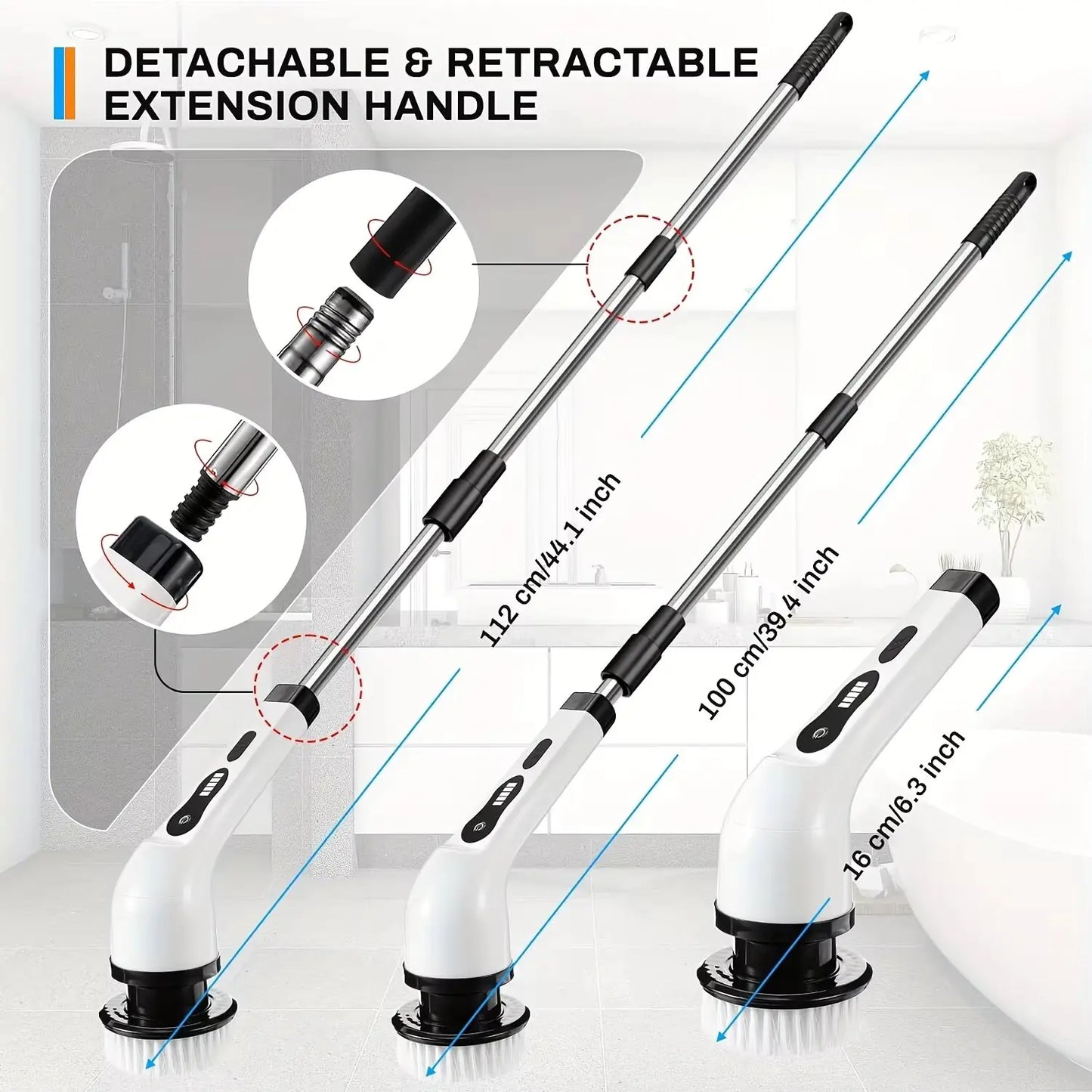 DETACHABLE & RETRACTABLE EXTENSION HANDLE

112 cm/44.1 inch

100 cm/39.4 inch

16 cm/6.3 inch